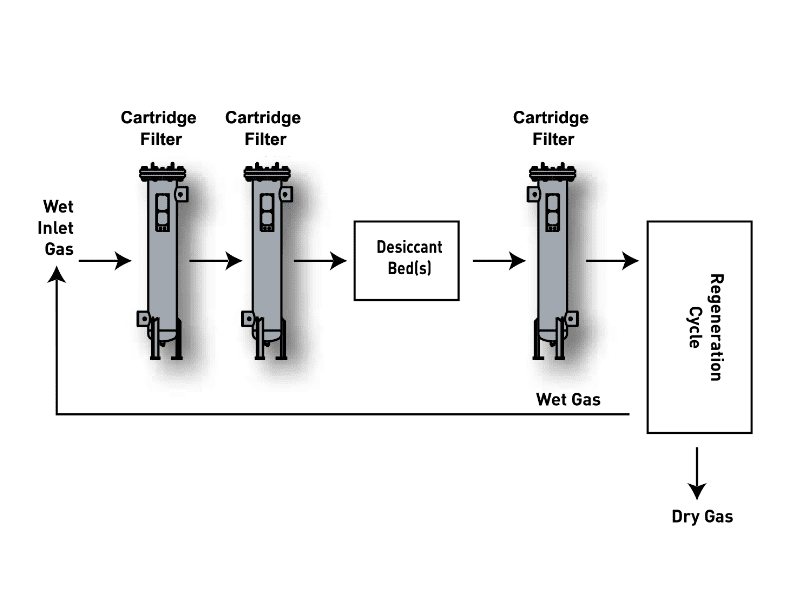 Cartridge Filter

Cartridge Filter

Cartridge Filter

Wet Inlet Gas

Desiccant Bed(s)

Regeneration Cycle

Wet Gas

Dry Gas